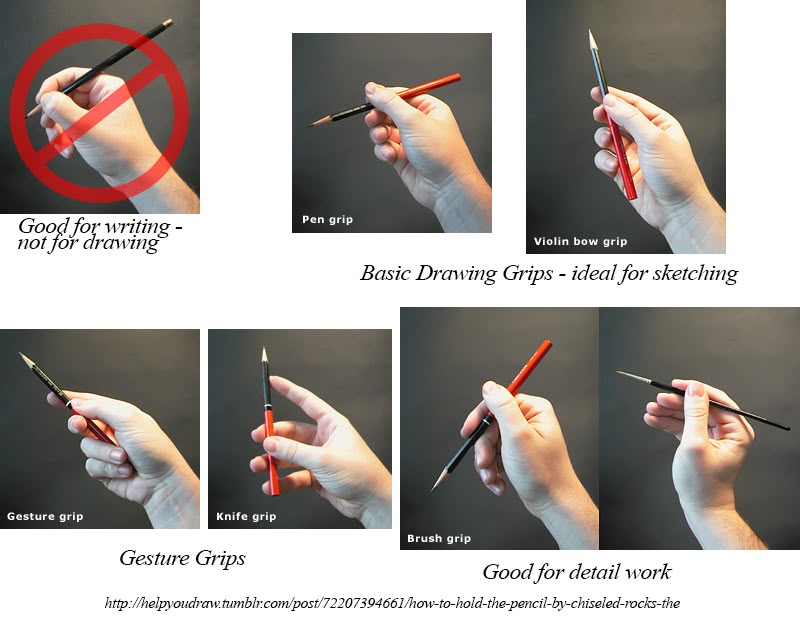 Good for writing - not for drawing

Pen grip

Violin bow grip

Basic Drawing Grips - ideal for sketching

Gesture grip

Knife grip

Brush grip

Gesture Grips

Good for detail work

http://helpyoudraw.tumblr.com/post/72207394661/how-to-hold-the-pencil-by-chiseled-rocks-the