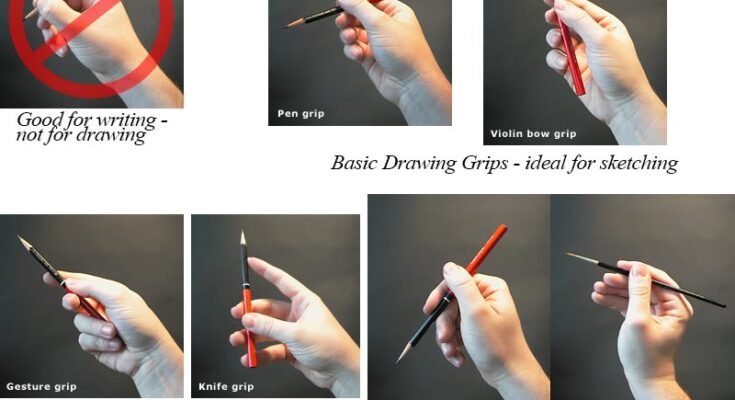 Good for writing - not for drawing

Pen grip

Violin bow grip

Basic Drawing Grips - ideal for sketching

Gesture grip

Knife grip