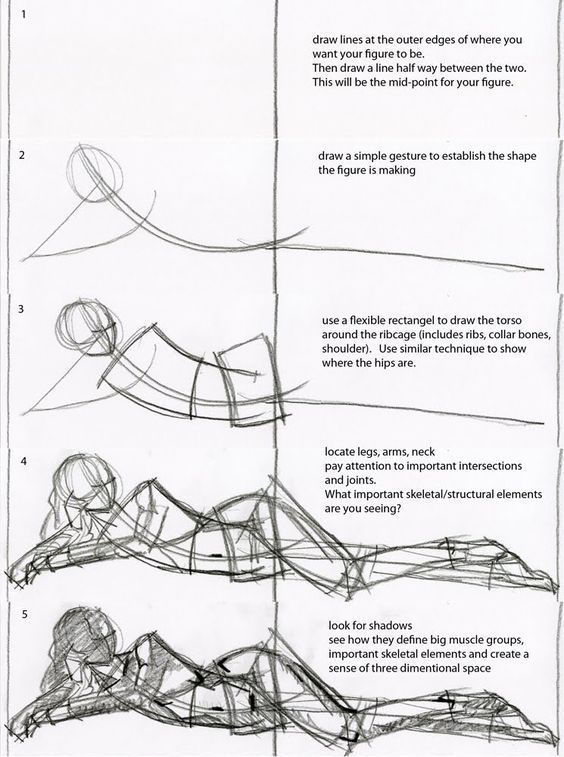 1

draw lines at the outer edges of where you want your figure to be.
Then draw a line half way between the two.
This will be the mid-point for your figure.

2

draw a simple gesture to establish the shape the figure is making

3

use a flexible rectangel to draw the torso around the ribcage (includes ribs, collar bones, shoulder). Use similar technique to show where the hips are.

4

locate legs, arms, neck
pay attention to important intersections and joints.
What important skeletal/structural elements are you seeing?

5

look for shadows
see how they define big muscle groups, important skeletal elements and create a sense of three dimentional space